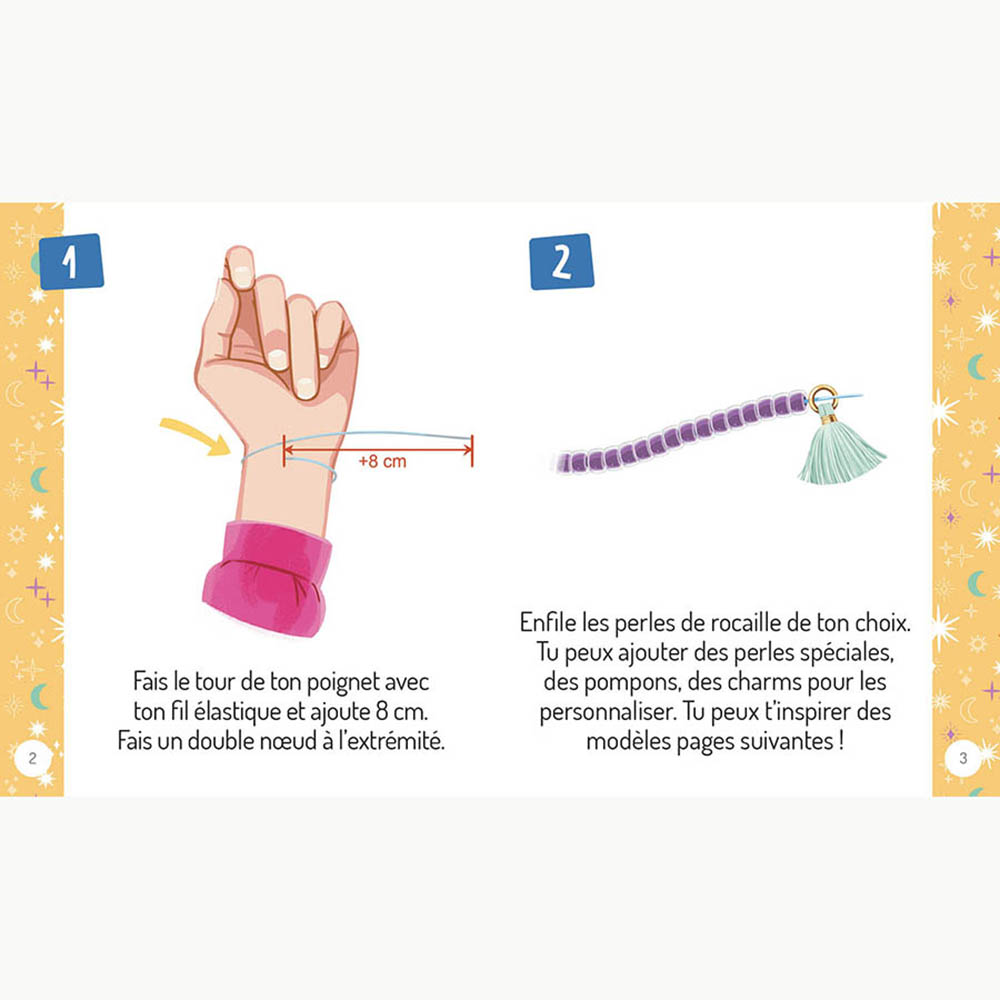 1

+8 cm

Fais le tour de ton poignet avec ton fil élastique et ajoute 8 cm. Fais un double nœud à l'extrémité.

2

2

Enfile les perles de rocaille de ton choix. Tu peux ajouter des perles spéciales, des pompons, des charms pour les personnaliser. Tu peux t'inspirer des modèles pages suivantes !

3