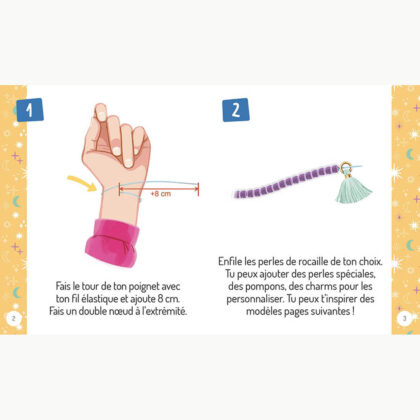 1

+8 cm

Fais le tour de ton poignet avec ton fil élastique et ajoute 8 cm. Fais un double nœud à l'extrémité.

2

2

Enfile les perles de rocaille de ton choix. Tu peux ajouter des perles spéciales, des pompons, des charms pour les personnaliser. Tu peux t'inspirer des modèles pages suivantes !

3